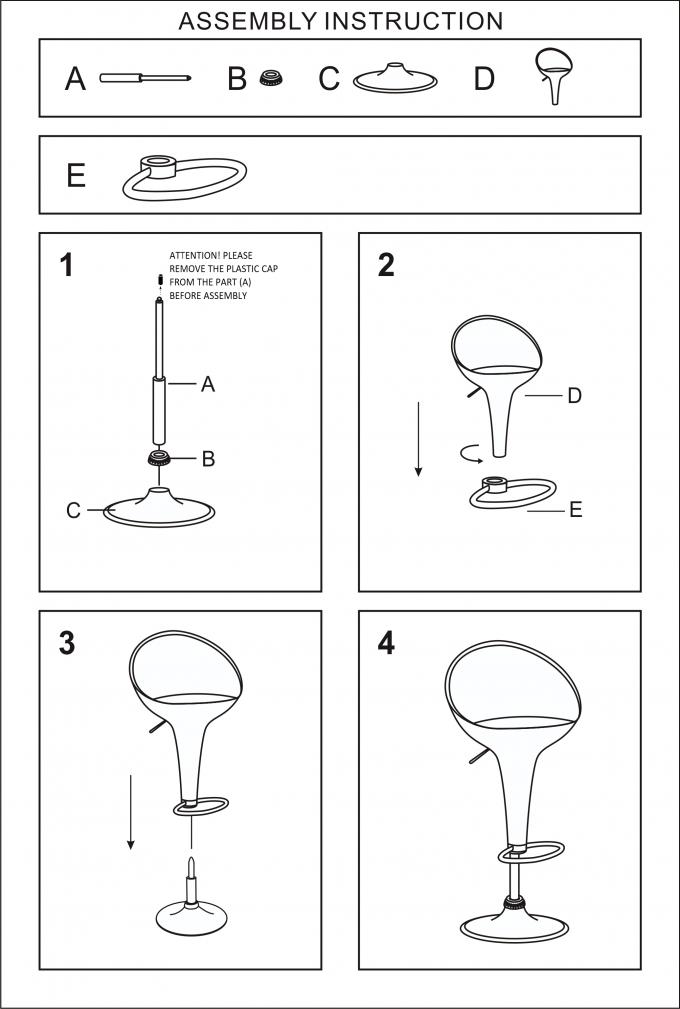 ASSEMBLY INSTRUCTION

A B C D

E

1

ATTENTION! PLEASE REMOVE THE PLASTIC CAP FROM THE PART (A) BEFORE ASSEMBLY

A

B

C

2

D

E

3

4